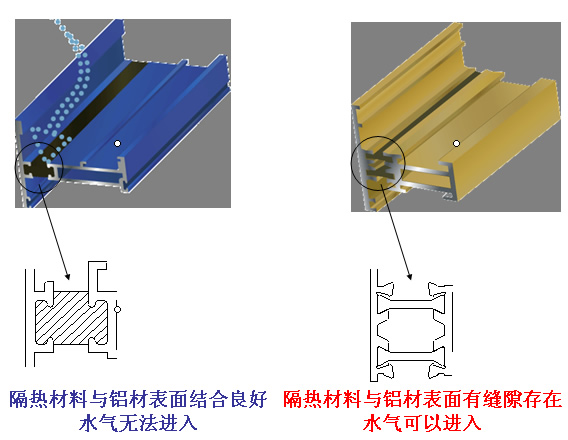 隔热材料与铝材表面结合良好
水气无法进入

隔热材料与铝材表面有缝隙存在
水气可以进入