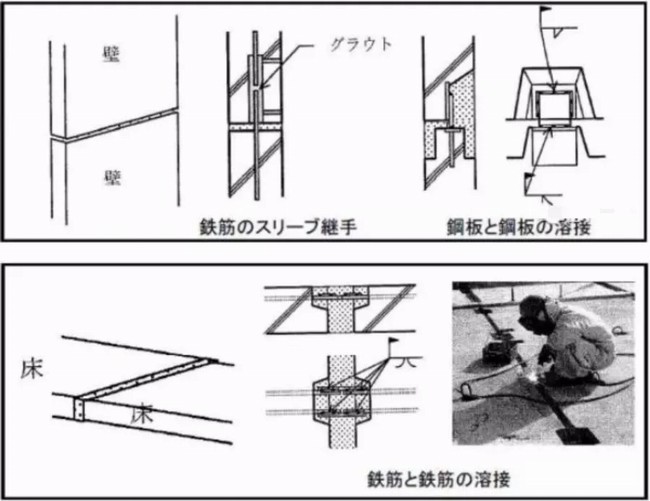 壁

壁

グラウト

鉄筋のスリーブ継手

鋼板と鋼板の溶接

床

床

鉄筋と鉄筋の溶接